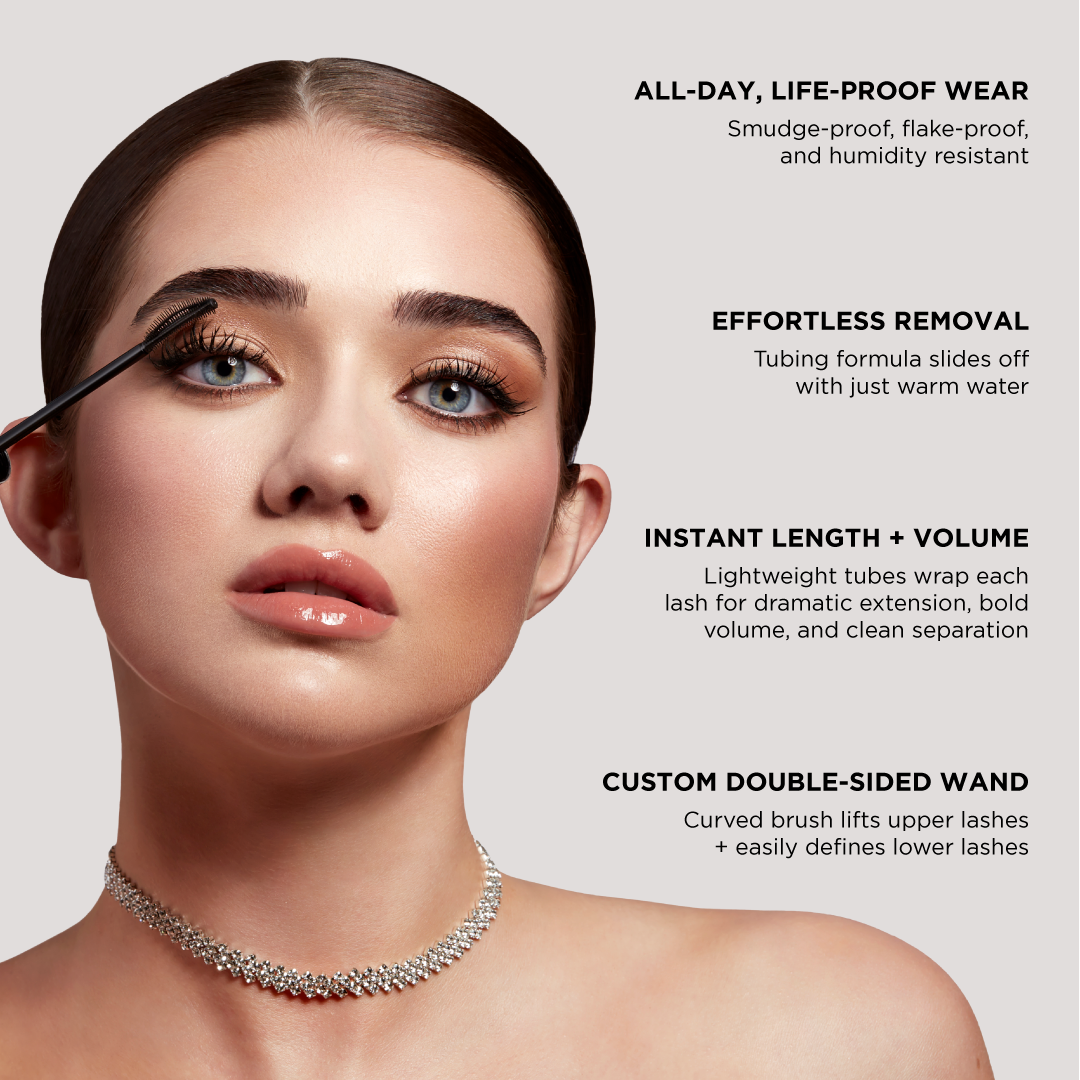 ALL-DAY, LIFE-PROOF WEAR
Smudge-proof, flake-proof, and humidity resistant

EFFORTLESS REMOVAL
Tubing formula slides off with just warm water

INSTANT LENGTH + VOLUME
Lightweight tubes wrap each lash for dramatic extension, bold volume, and clean separation

CUSTOM DOUBLE-SIDED WAND
Curved brush lifts upper lashes + easily defines lower lashes