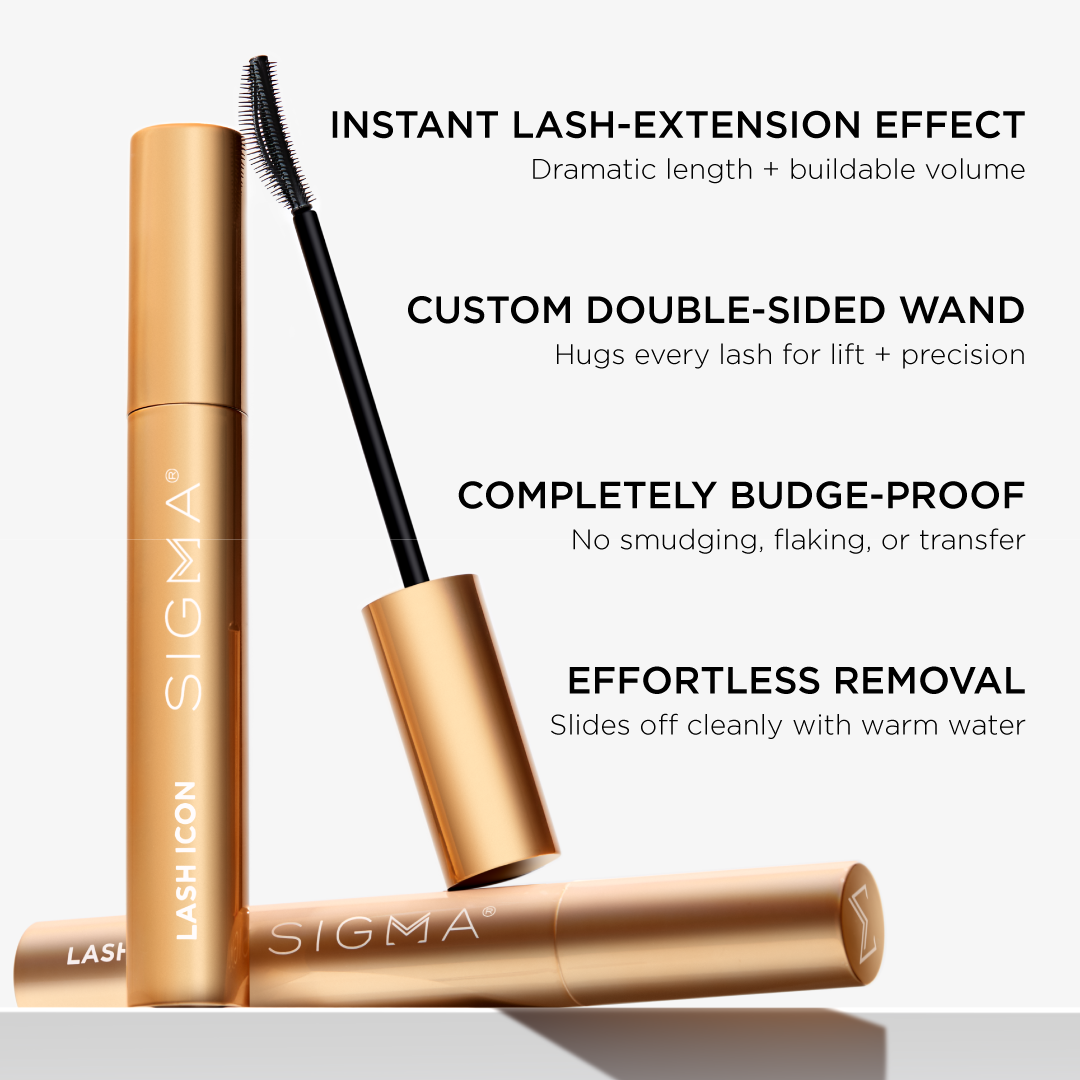 INSTANT LASH-EXTENSION EFFECT
Dramatic length + buildable volume

CUSTOM DOUBLE-SIDED WAND
Hugs every lash for lift + precision

COMPLETELY BUDGE-PROOF
No smudging, flaking, or transfer

EFFORTLESS REMOVAL
Slides off cleanly with warm water

SIGMA®

LASH ICON

LASH

SIGMA®